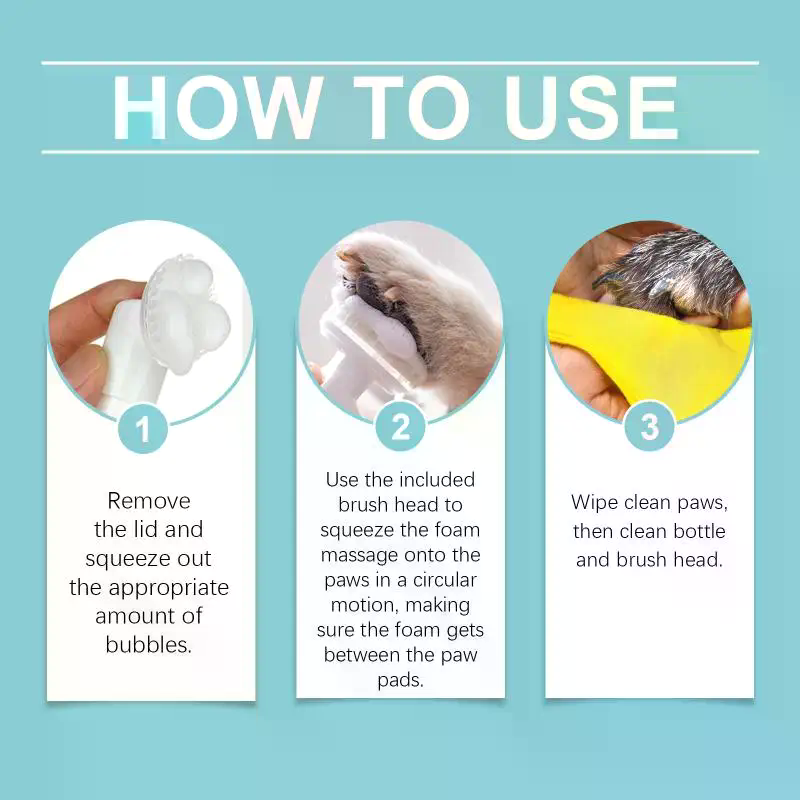 HOW TO USE

1

Remove the lid and squeeze out the appropriate amount of bubbles.

2

Use the included brush head to squeeze the foam massage onto the paws in a circular motion, making sure the foam gets between the paw pads.

3

Wipe clean paws, then clean bottle and brush head.